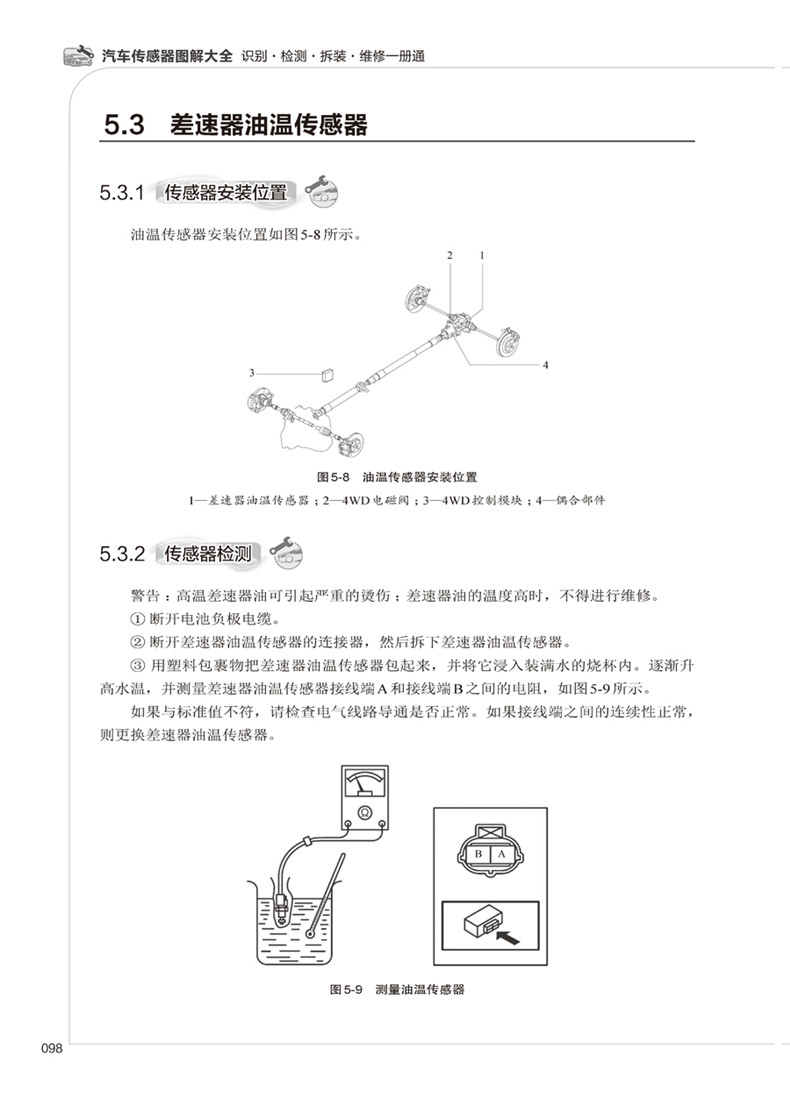 汽车传感器图解大全 识别·检测·拆装·维修一册通

5.3 差速器油温传感器

5.3.1 传感器安装位置

油温传感器安装位置如图5-8所示。

2 1 3 4

图5-8 油温传感器安装位置

1—差速器油温传感器；2—4WD电磁阀；3—4WD控制模块；4—偶合部件

5.3.2 传感器检测

警告：高温差速器油可引起严重的烫伤；差速器油的温度高时，不得进行维修。

① 断开电池负极电缆。

② 断开差速器油温传感器的连接器，然后拆下差速器油温传感器。

③ 用塑料包裹物把差速器油温传感器包起来，并将它浸入装满水的烧杯内。逐渐升高水温，并测量差速器油温传感器接线端A和接线端B之间的电阻，如图5-9所示。

如果与标准值不符，请检查电气线路导通是否正常。如果接线端之间的连续性正常，则更换差速器油温传感器。

Ω

B A

图5-9 测量油温传感器

098