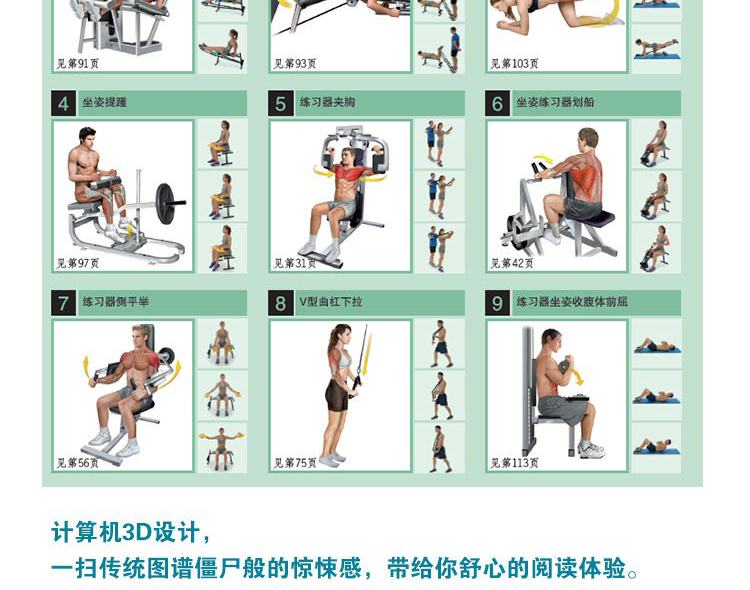 见第91页

见第93页

见第103页

4 坐姿提踵

见第97页

5 练习器夹胸

见第31页

6 坐姿练习器划船

见第42页

7 练习器侧平举

见第56页

8 V型曲杠下拉

见第75页

9 练习器坐姿收腹体前屈

见第113页

计算机3D设计，

一扫传统图谱僵尸般的惊悚感，带给你舒心的阅读体验。